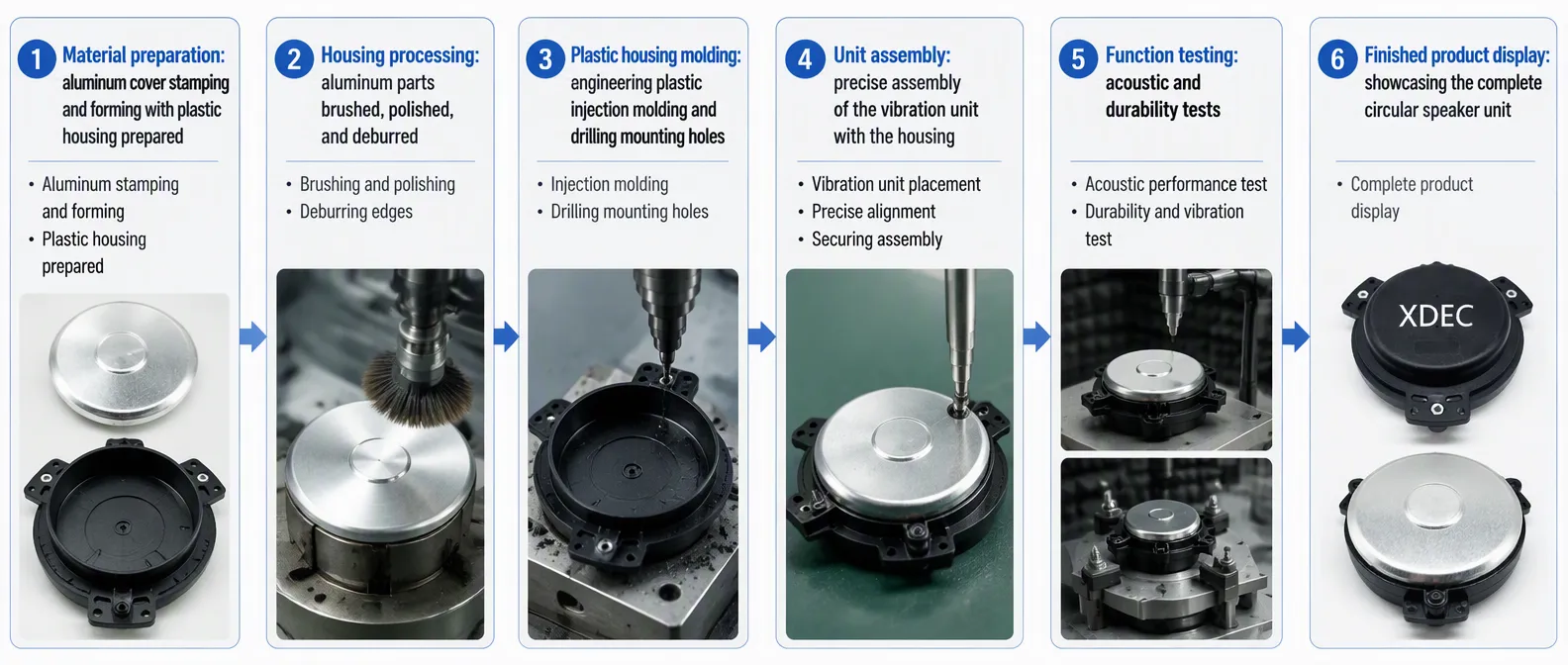 1 Material preparation: aluminum cover stamping and forming with plastic housing prepared

• Aluminum stamping and forming
• Plastic housing prepared

2 Housing processing: aluminum parts brushed, polished, and deburred

• Brushing and polishing
• Deburring edges

3 Plastic housing molding: engineering plastic injection molding and drilling mounting holes

• Injection molding
• Drilling mounting holes

4 Unit assembly: precise assembly of the vibration unit with the housing

• Vibration unit placement
• Precise alignment
• Securing assembly

5 Function testing: acoustic and durability tests

• Acoustic performance test
• Durability and vibration test

6 Finished product display: showcasing the complete circular speaker unit

• Complete product display

XDEC